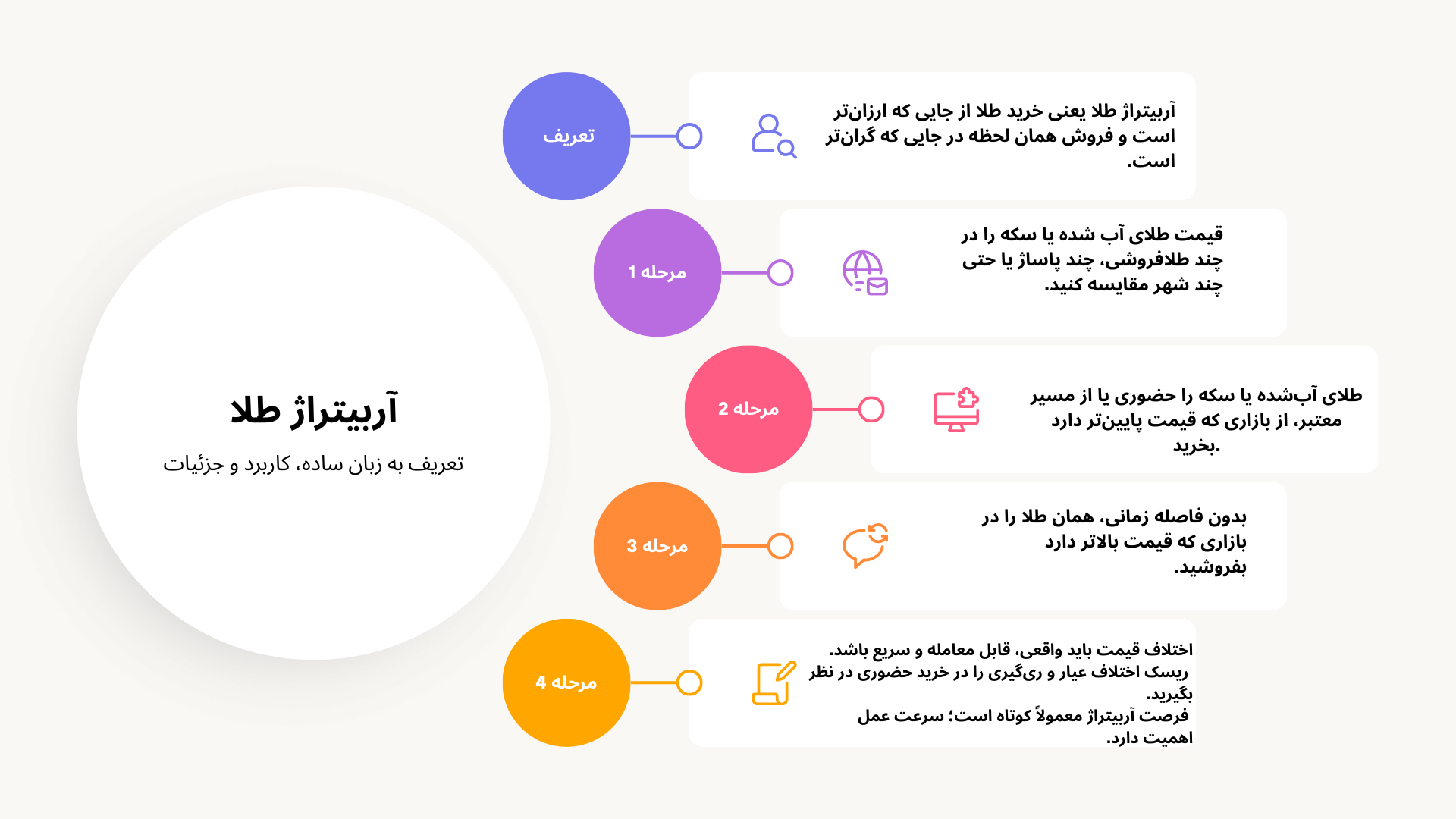 آربیتراژ طلا

تعریف به زبان ساده، کاربرد و جزئیات

تعریف

آربیتراژ طلا یعنی خرید طلا از جایی که ارزان‌تر است و فروش همان لحظه در جایی که گران‌تر است.

مرحله 1

قیمت طلای آب شده یا سکه را در چند طلافروشی، چند پاساژ یا حتی چند شهر مقایسه کنید.

مرحله 2

طلای آب‌شده یا سکه را حضوری یا از مسیر معتبر، از بازاری که قیمت پایین‌تر دارد بخرید.

مرحله 3

بدون فاصله زمانی، همان طلا را در بازاری که قیمت بالاتر دارد بفروشید.

مرحله 4

اختلاف قیمت باید واقعی، قابل معامله و سریع باشد.
ریسک اختلاف عیار و ری‌گیری را در خرید حضوری در نظر بگیرید.
فرصت آربیتراژ معمولاً کوتاه است؛ سرعت عمل اهمیت دارد.